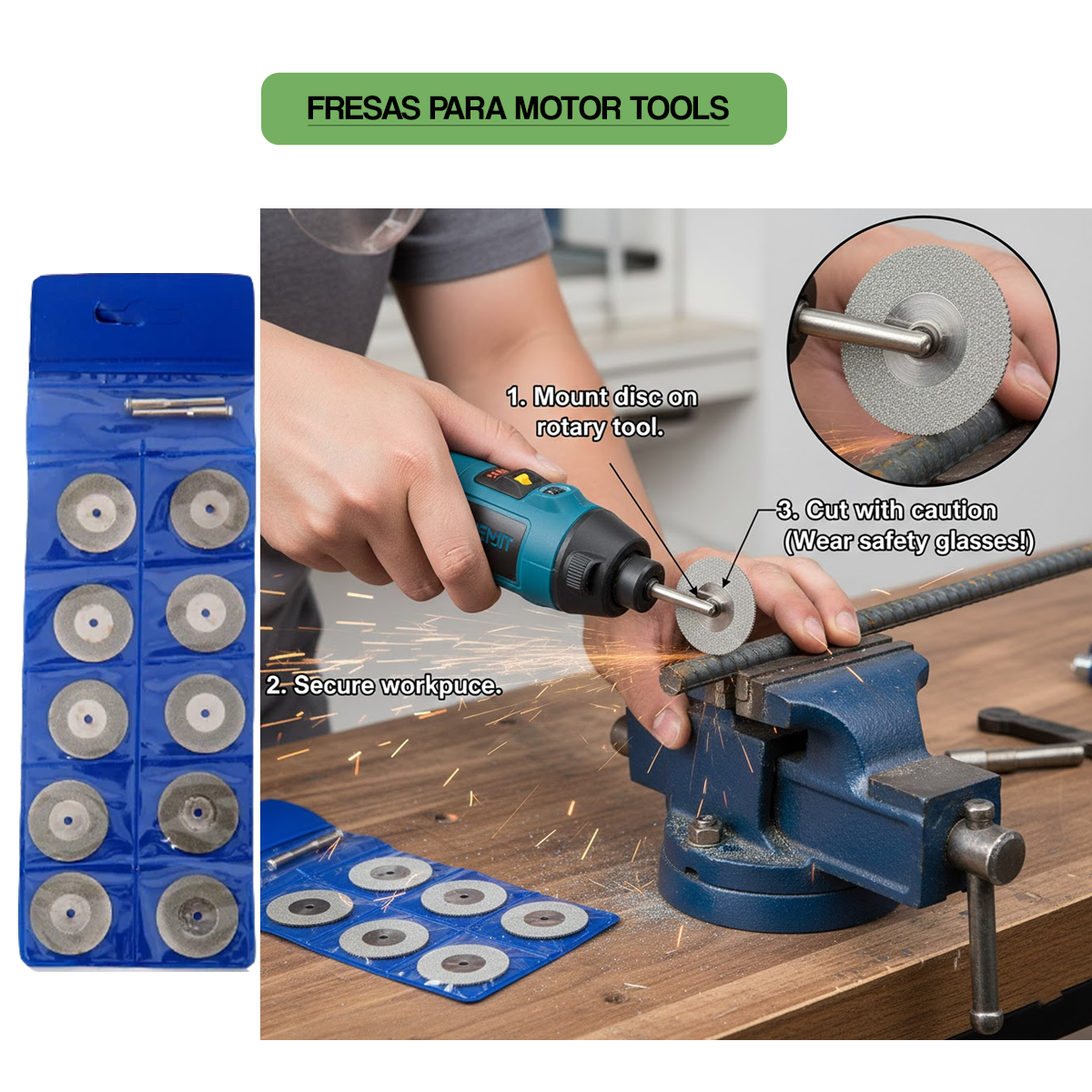 FRESAS PARA MOTOR TOOLS

1. Mount disc on rotary tool.

3. Cut with caution (Wear safety glasses!)

2. Secure workpuce.