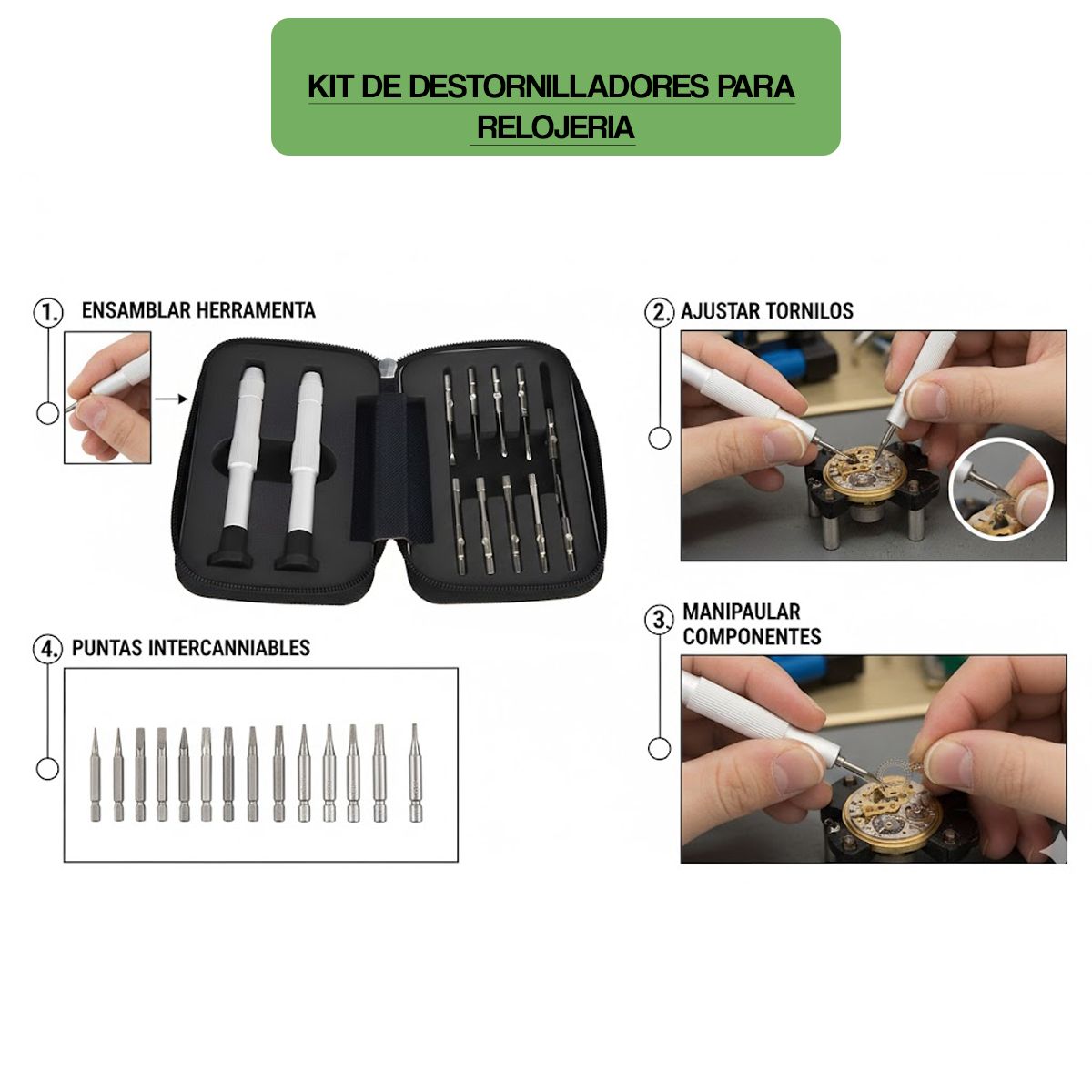 KIT DE DESTORNILLADORES PARA RELOJERIA

1. ENSAMBLAR HERRAMENTA

2. AJUSTAR TORNILOS

3. MANIPAULAR COMPONENTES

4. PUNTAS INTERCANNIABLES